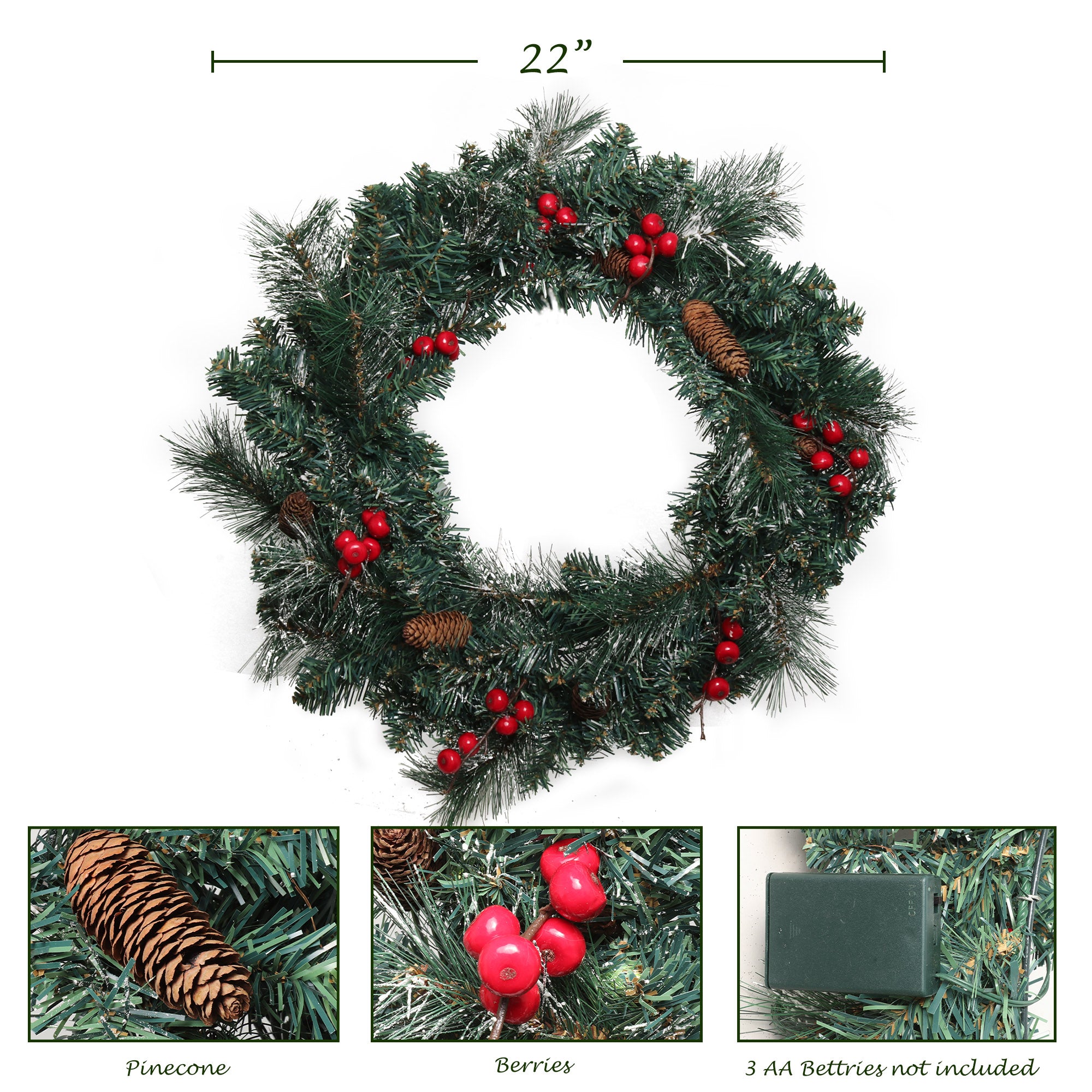 22”

Pinecone

Berries

3 AA Bettries not included