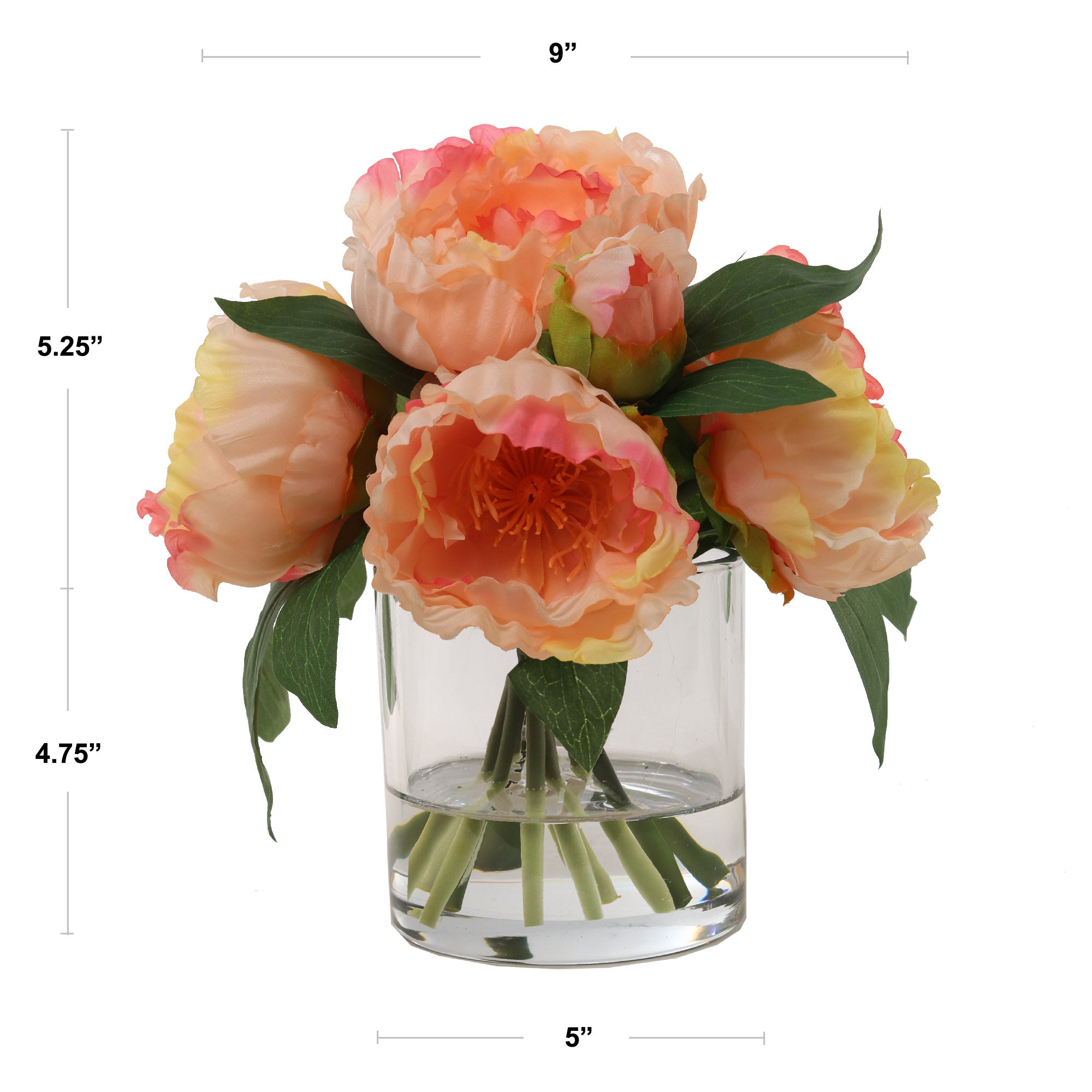 9”

5.25”

4.75”

5”