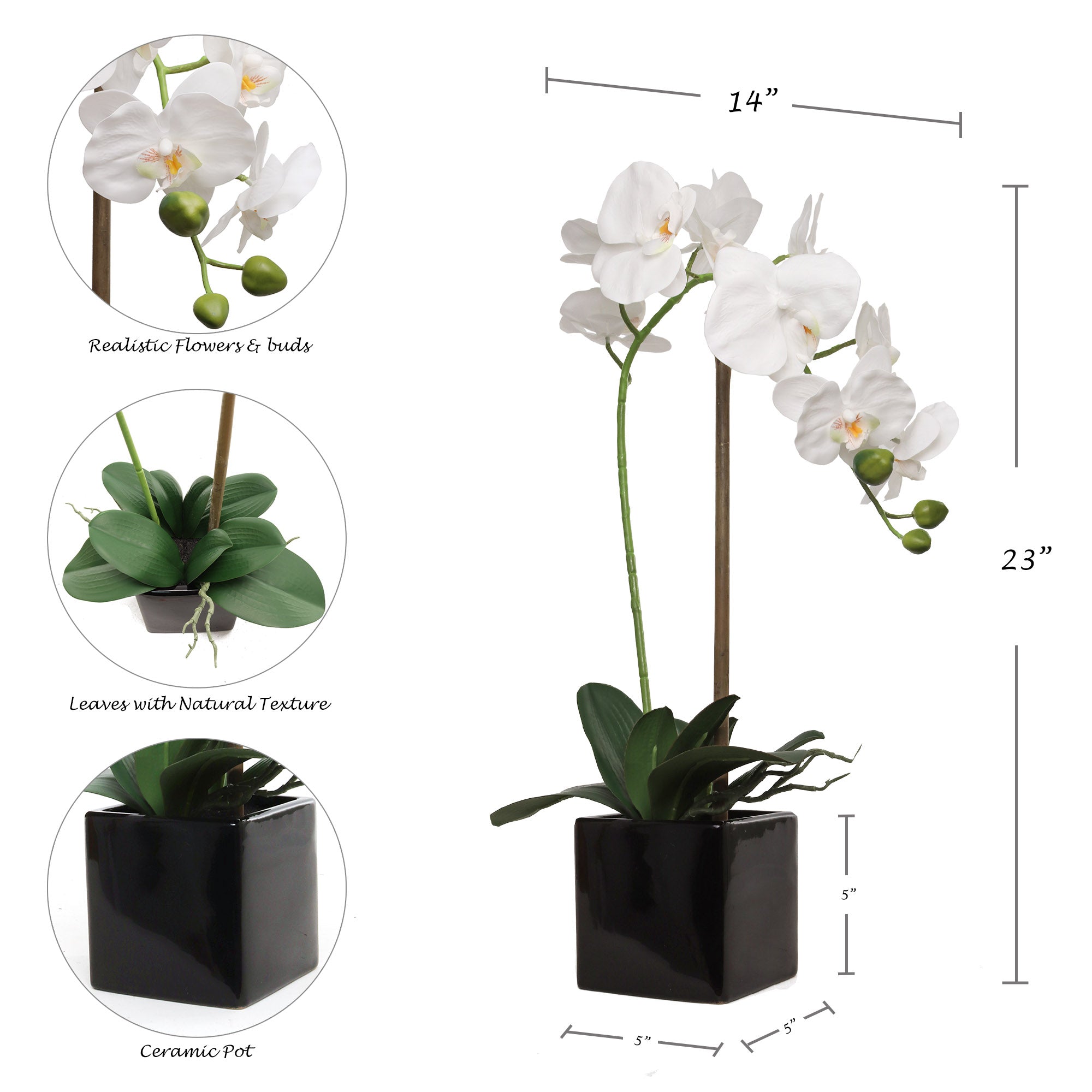 Realistic Flowers & buds

Leaves with Natural Texture

Ceramic Pot

14”

23”

5”

5”

5”