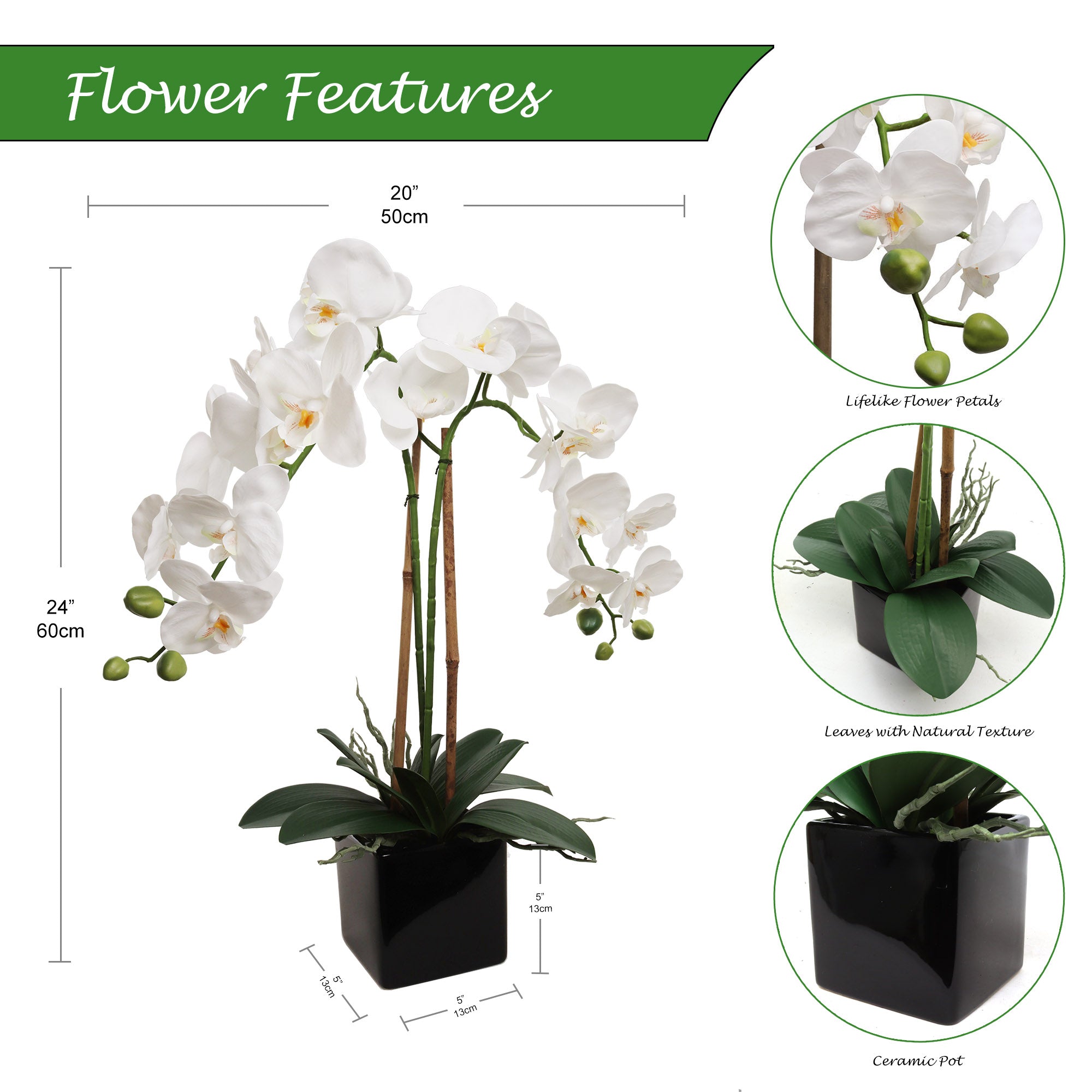 Flower Features

20”
50cm

24”
60cm

5”
13cm

5”
13cm

5”
13cm

Lifelike Flower Petals

Leaves with Natural Texture

Ceramic Pot