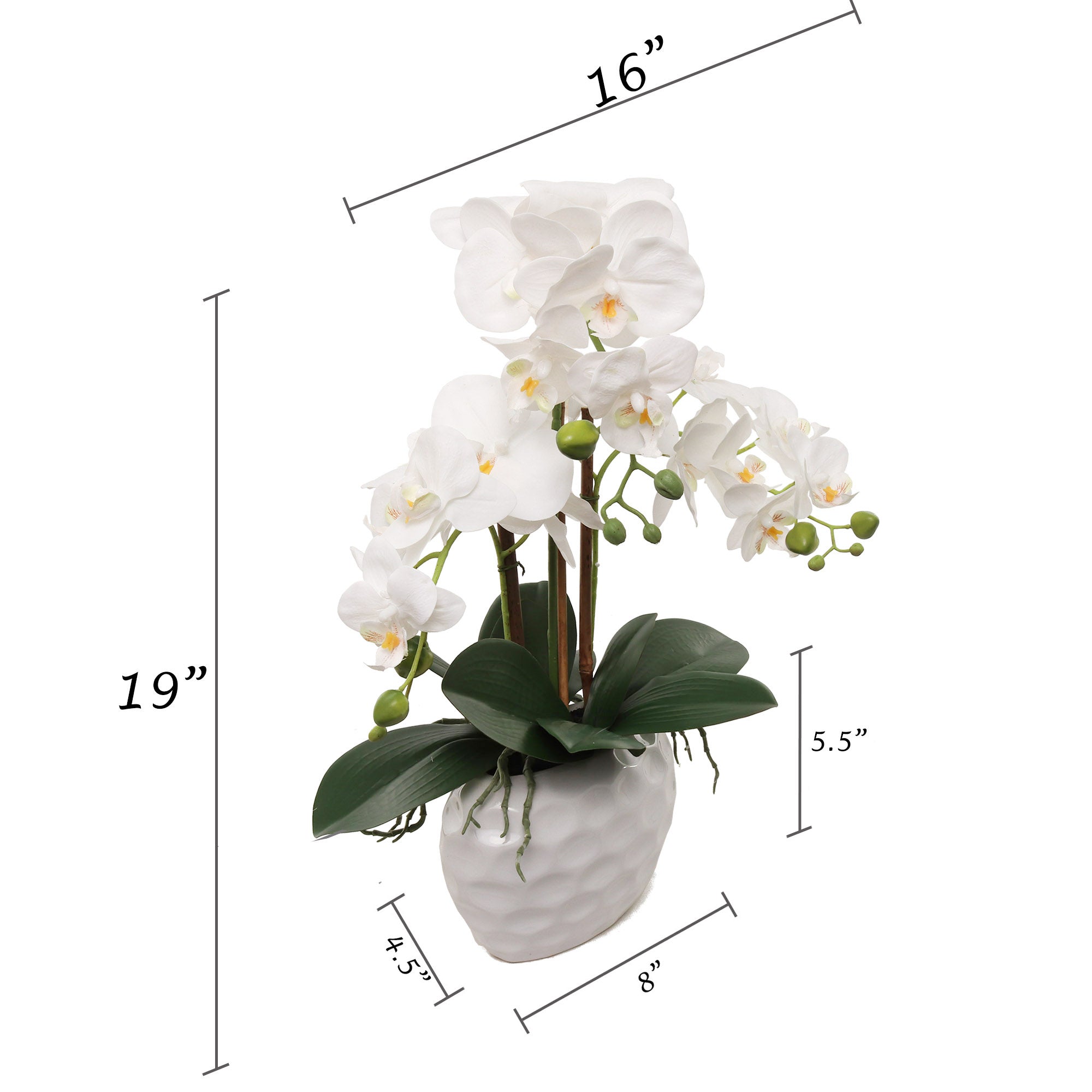 16”

19”

5.5”

4.5”

8”