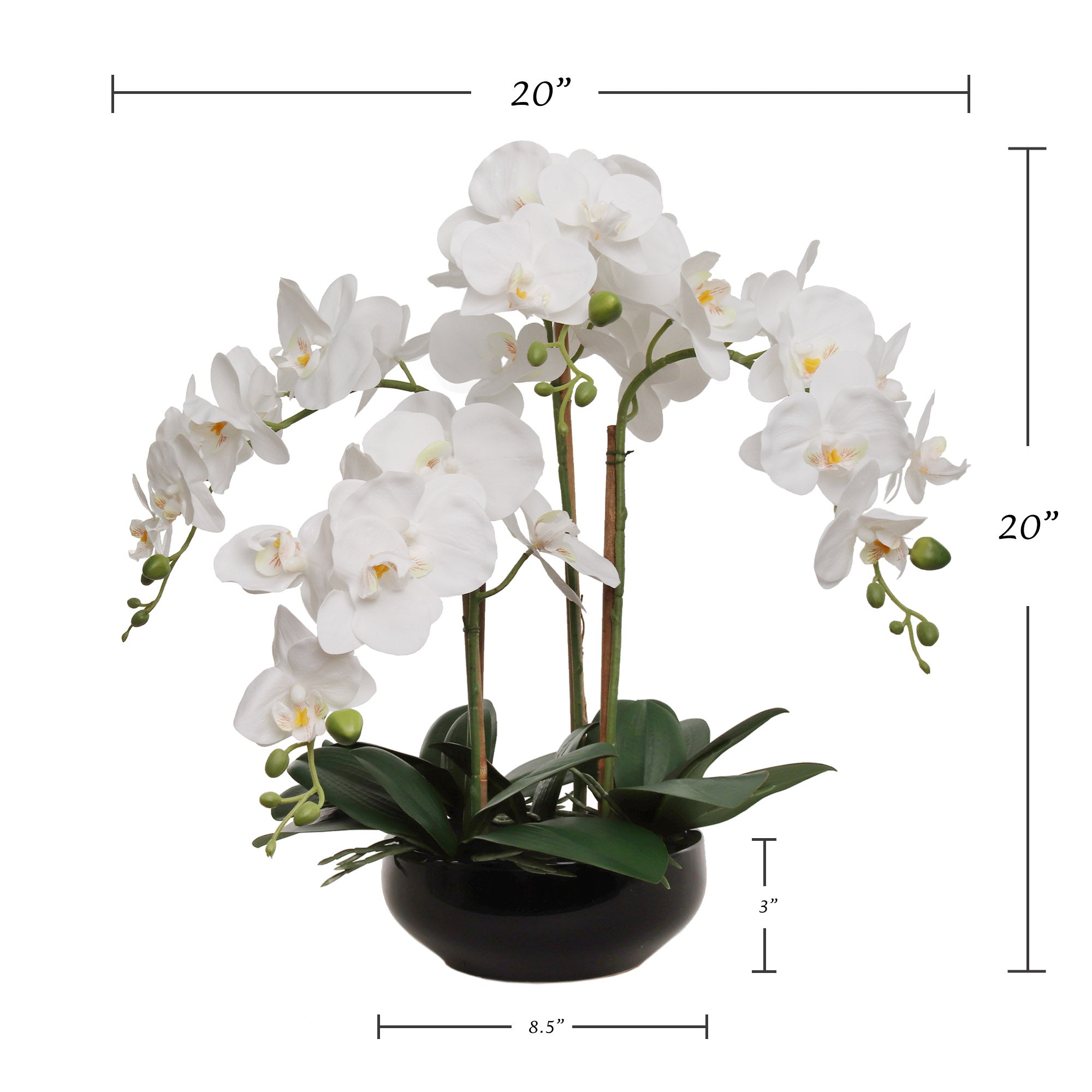 20”

20”

3”

8.5”